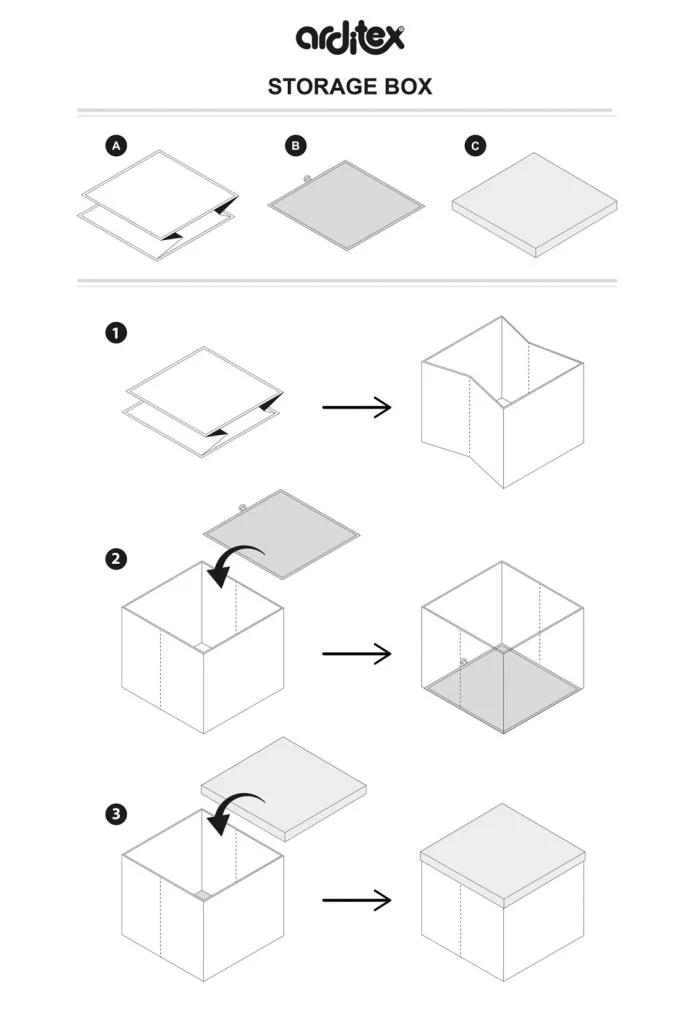 arditex

STORAGE BOX

A

B

C

1

2

3